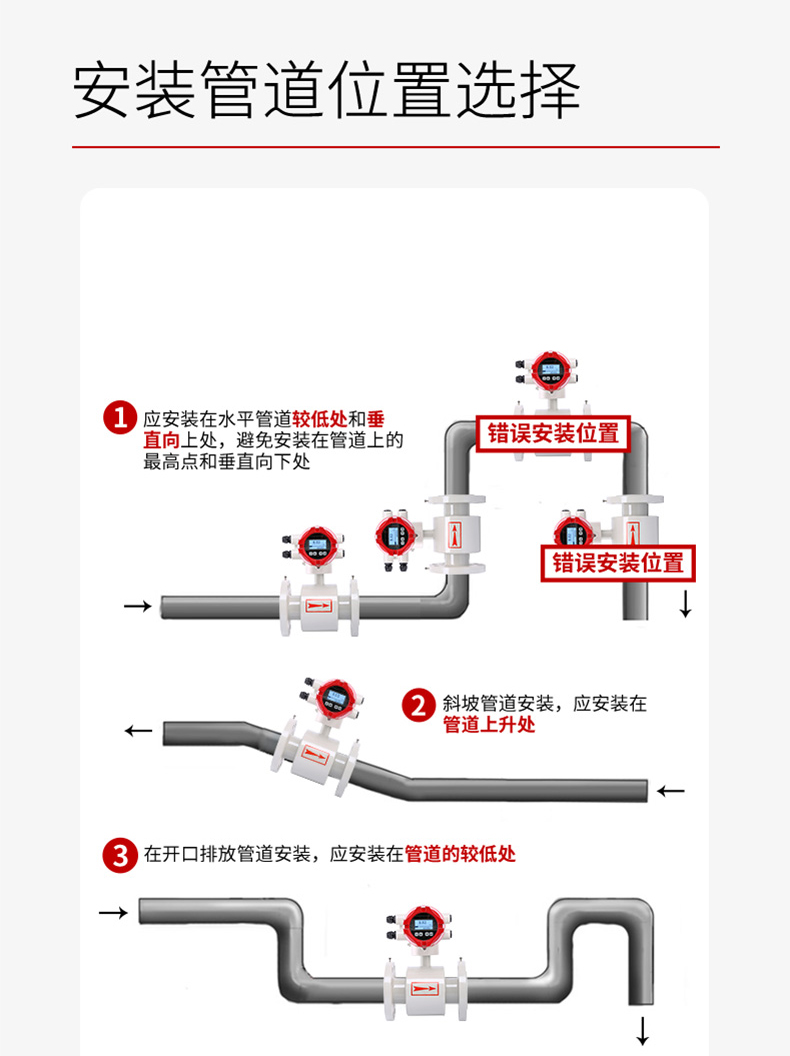 安装管道位置选择

1 应安装在水平管道较低处和垂直向上处，避免安装在管道上的最高点和垂直向下处

错误安装位置

错误安装位置

2 斜坡管道安装，应安装在管道上升处

3 在开口排放管道安装，应安装在管道的较低处